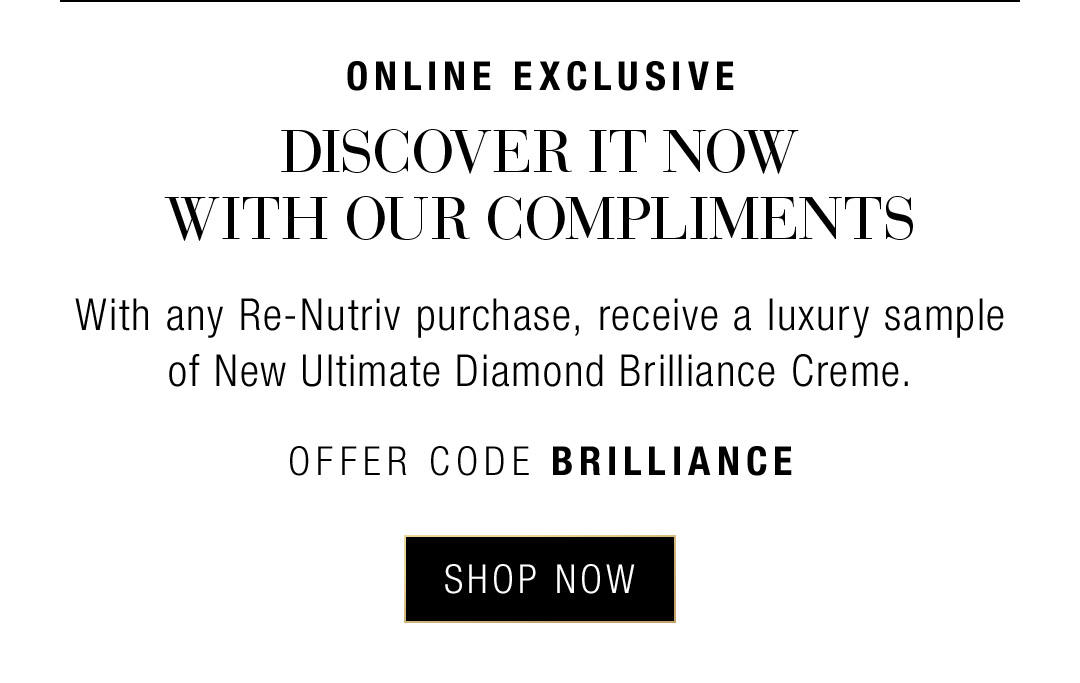 ONLINE EXCLUSIVE

DISCOVER IT NOW WITH OUR COMPLIMENTS

With any Re-Nutriv purchase, receive a luxury sample of New Ultimate Diamond Brilliance Creme.

OFFER CODE BRILLIANCE

SHOP NOW