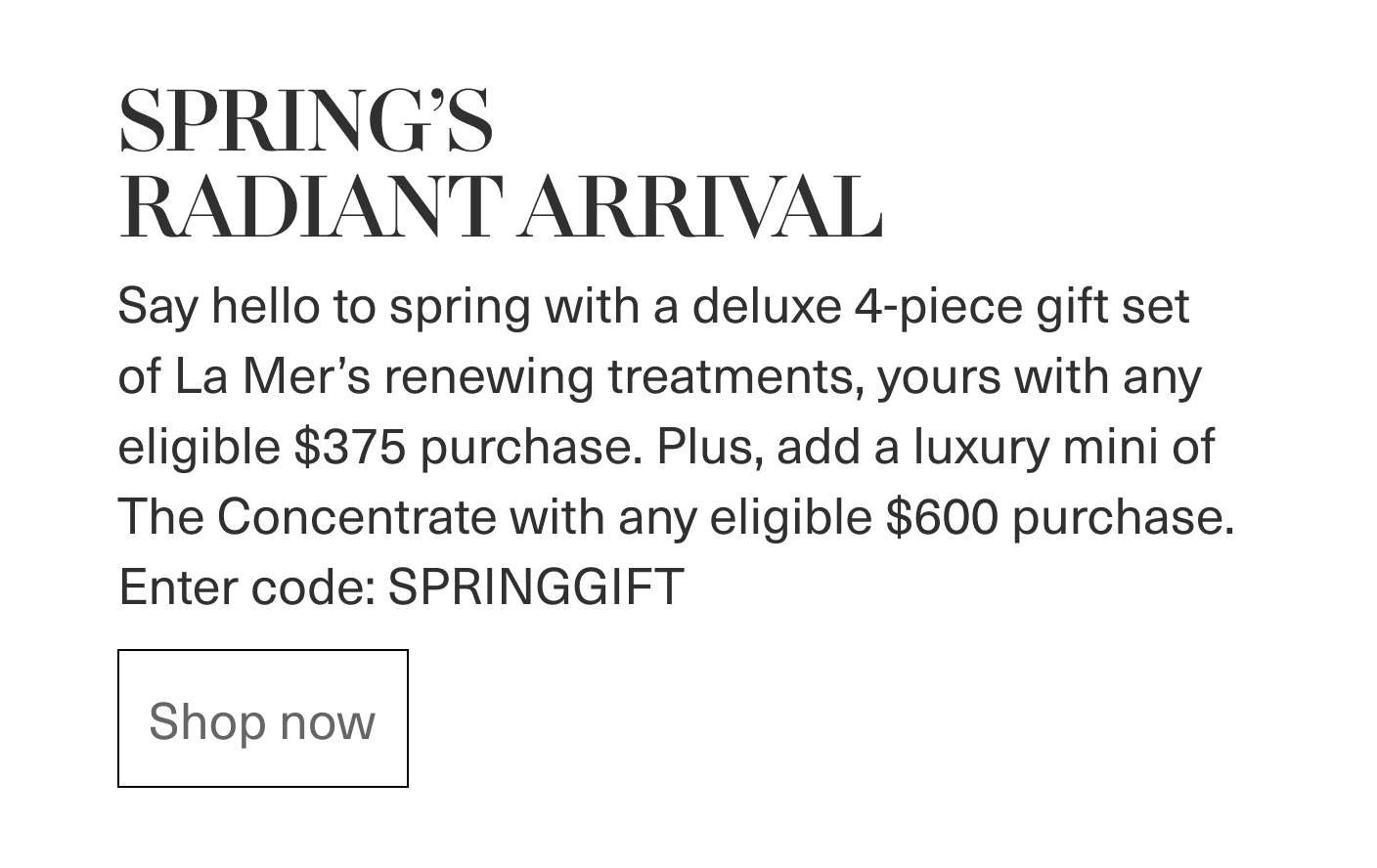 SPRING'S
RADIANT ARRIVAL

Say hello to spring with a deluxe 4-piece gift set of La Mer's renewing treatments, yours with any eligible \$375 purchase. Plus, add a luxury mini of The Concentrate with any eligible \$600 purchase. Enter code: SPRINGGIFT

Shop now