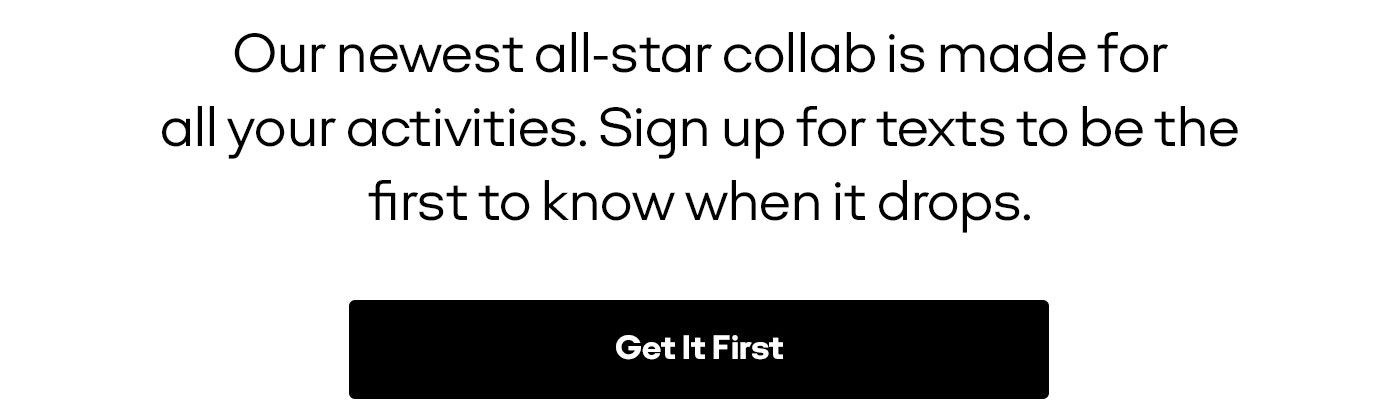 Our newest all-star collab is made for all your activities. Sign up for texts to be the first to know when it drops.

Get It First