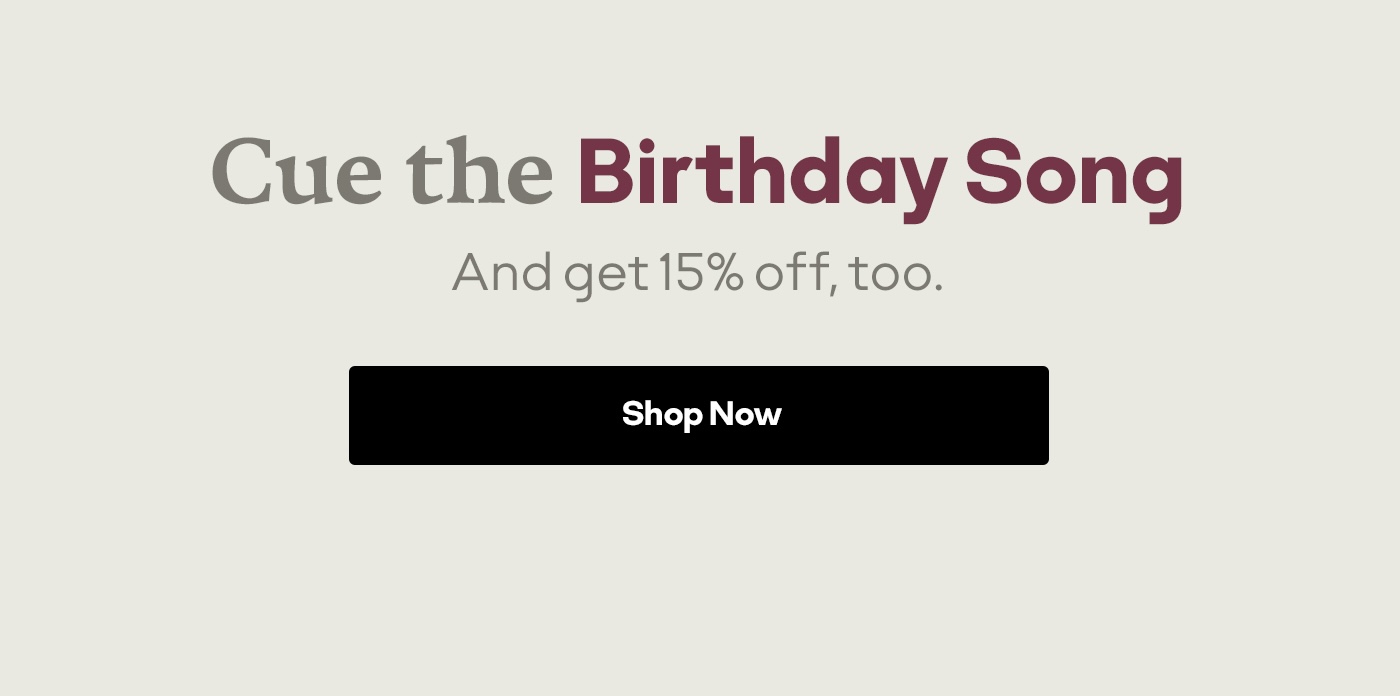 Cue the Birthday Song

And get 15% off, too.

Shop Now